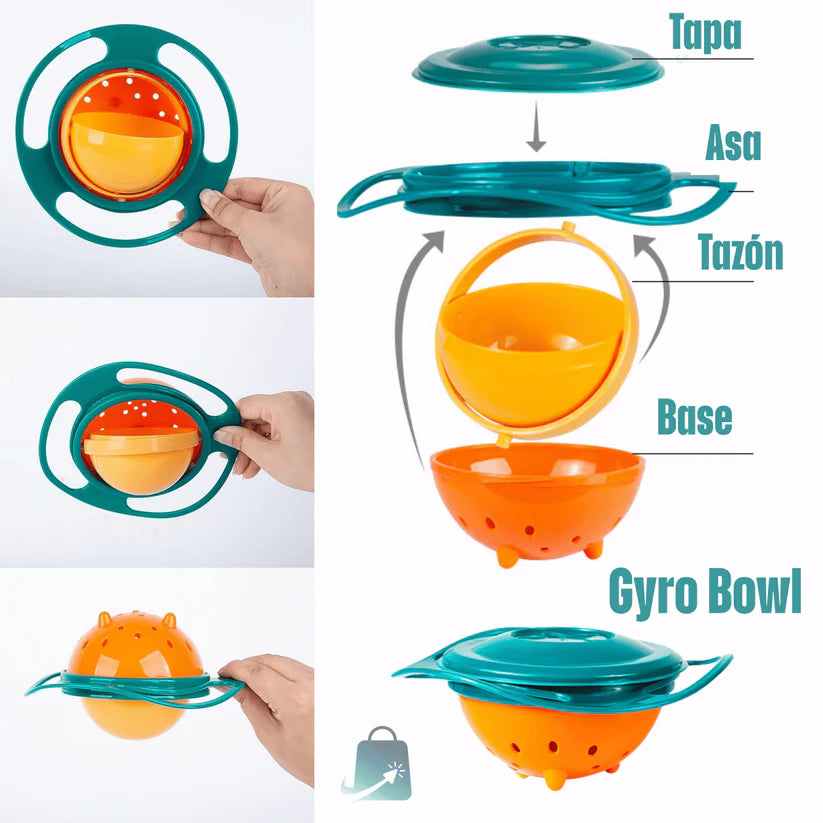 Tapa

Asa

Tazón

Base

Gyro Bowl